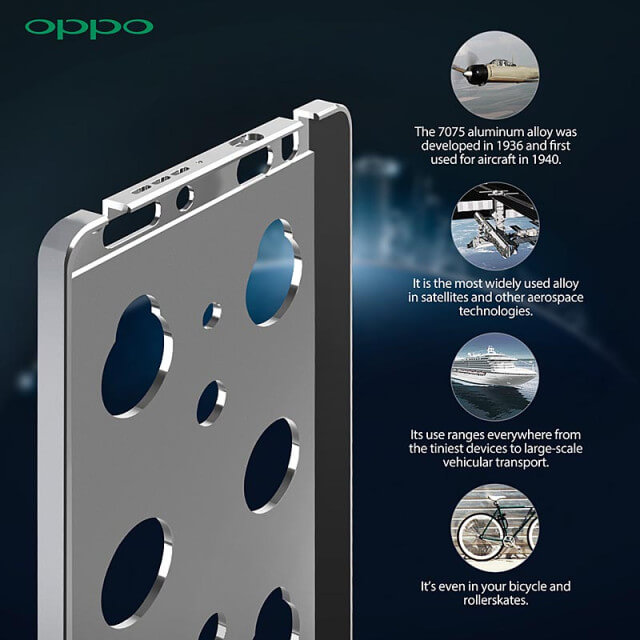 oppo

The 7075 aluminum alloy was developed in 1936 and first used for aircraft in 1940.

It is the most widely used alloy in satellites and other aerospace technologies.

Its use ranges everywhere from the tiniest devices to large-scale vehicular transport.

It's even in your bicycle and rollerskates.